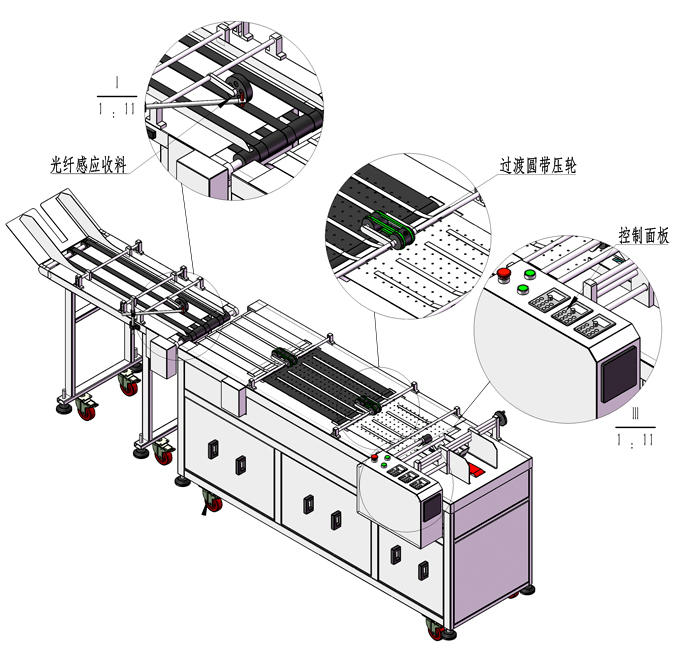 I
1 : 11

光纤感应收料

过渡圆带压轮

控制面板

III
1 : 11